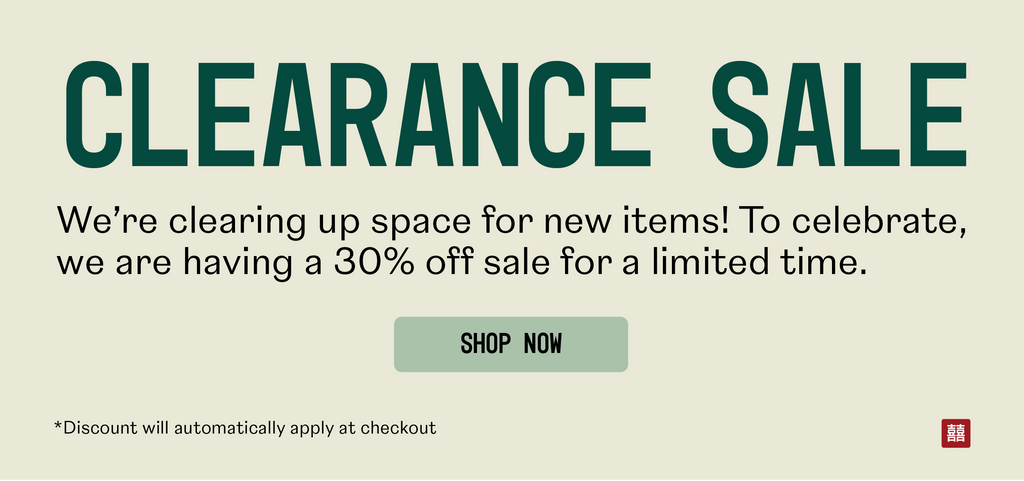 CLEARANCE SALE

We're clearing up space for new items! To celebrate, we are having a 30% off sale for a limited time.

SHOP NOW

*Discount will automatically apply at checkout

囍